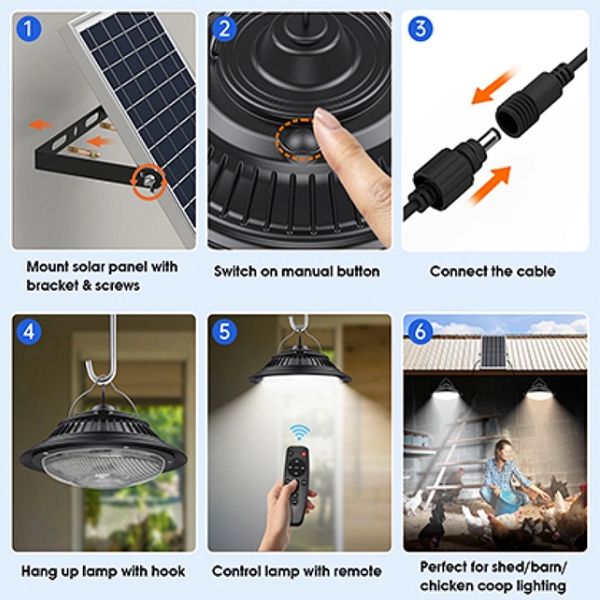 1
Mount solar panel with bracket & screws

2
Switch on manual button

3
Connect the cable

4
Hang up lamp with hook

5
Control lamp with remote

6
Perfect for shed/barn/ chicken coop lighting