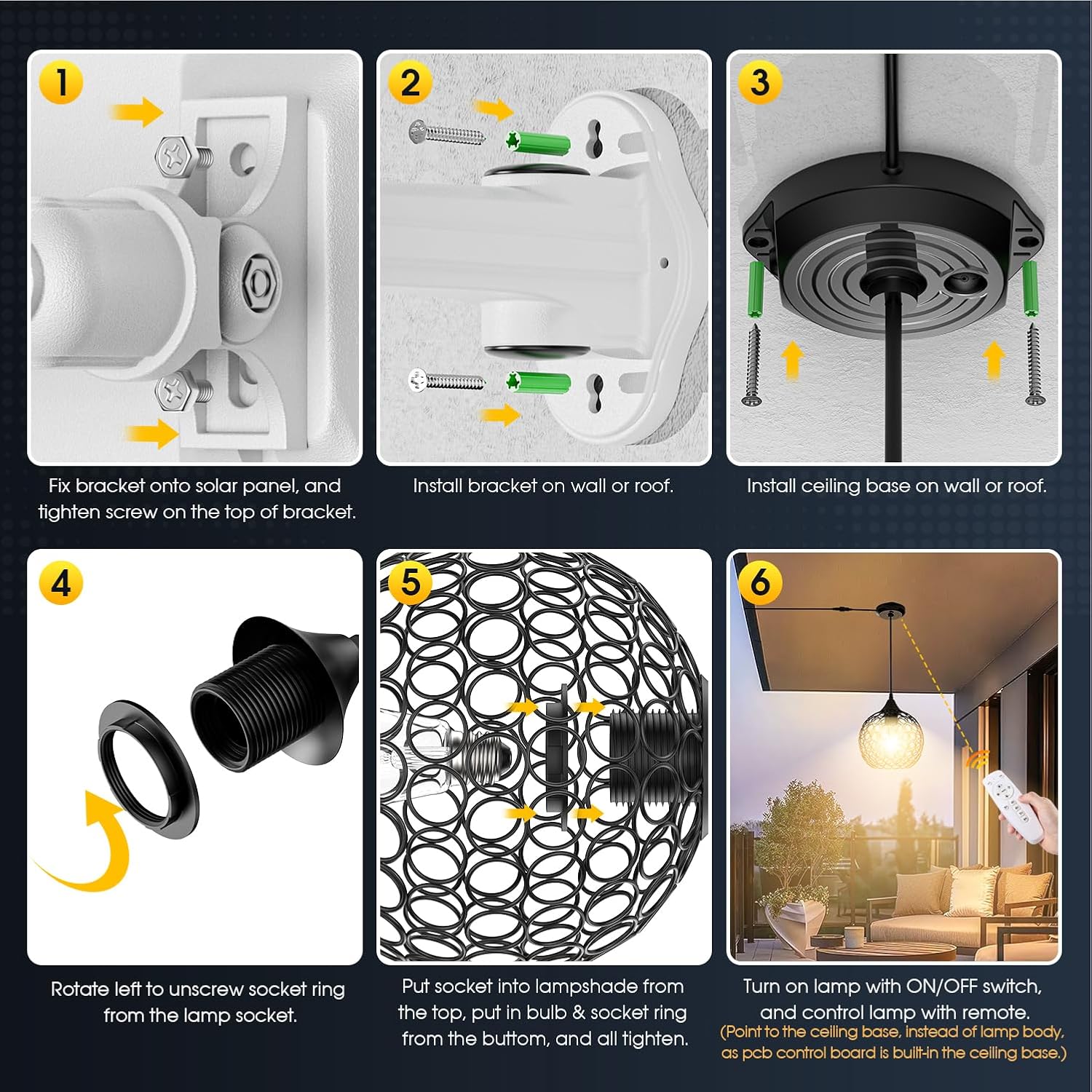 1

Fix bracket onto solar panel, and tighten screw on the top of bracket.

2

Install bracket on wall or roof.

3

Install ceiling base on wall or roof.

4

Rotate left to unscrew socket ring from the lamp socket.

5

Put socket into lampshade from the top, put in bulb & socket ring from the buttom, and all tighten.

6

Turn on lamp with ON/OFF switch, and control lamp with remote. (Point to the ceiling base, instead of lamp body, as pcb control board is built-in the ceiling base.)