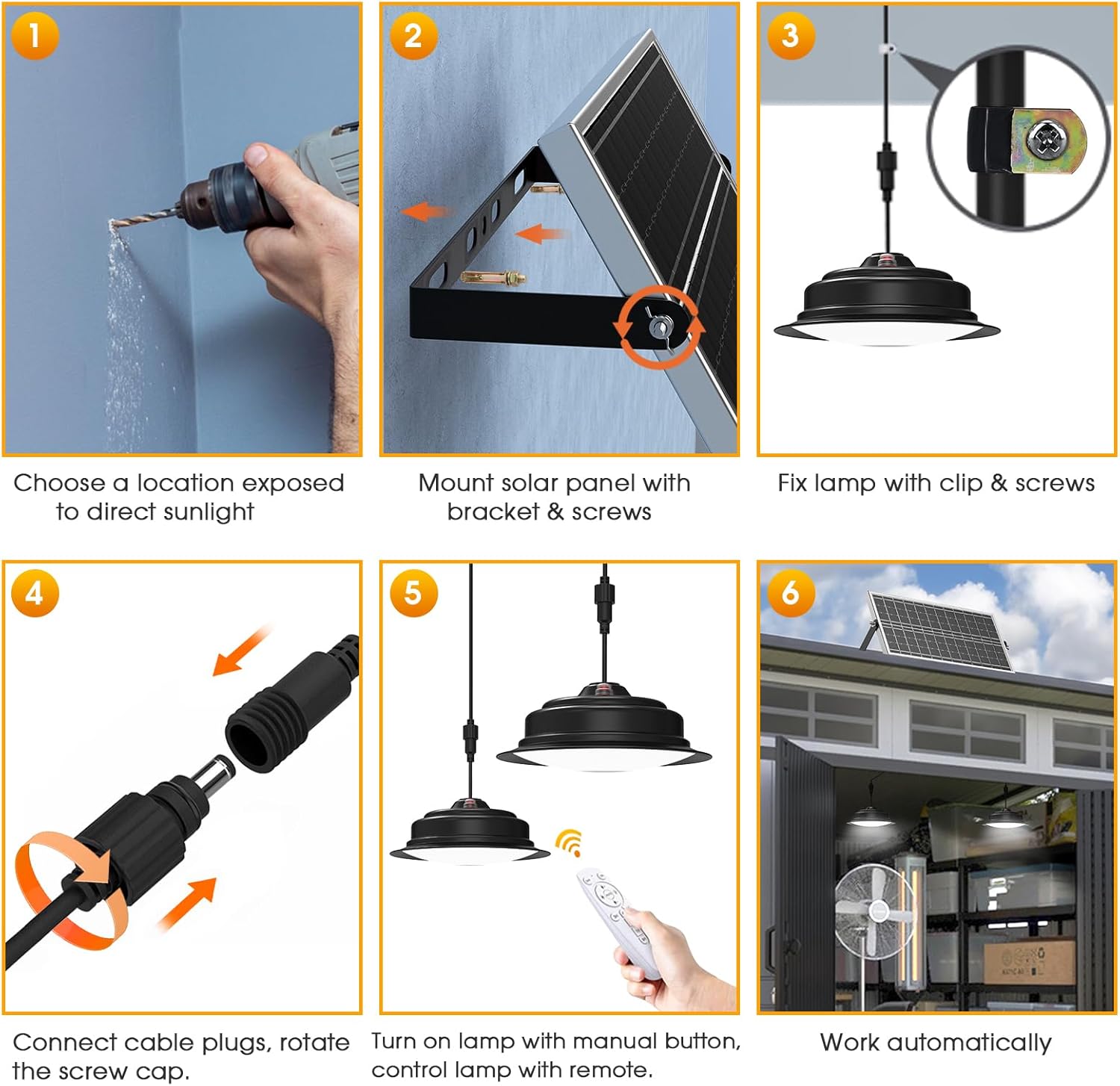 1

Choose a location exposed to direct sunlight

2

Mount solar panel with bracket & screws

3

Fix lamp with clip & screws

4

Connect cable plugs, rotate the screw cap.

5

Turn on lamp with manual button, control lamp with remote.

6

Work automatically