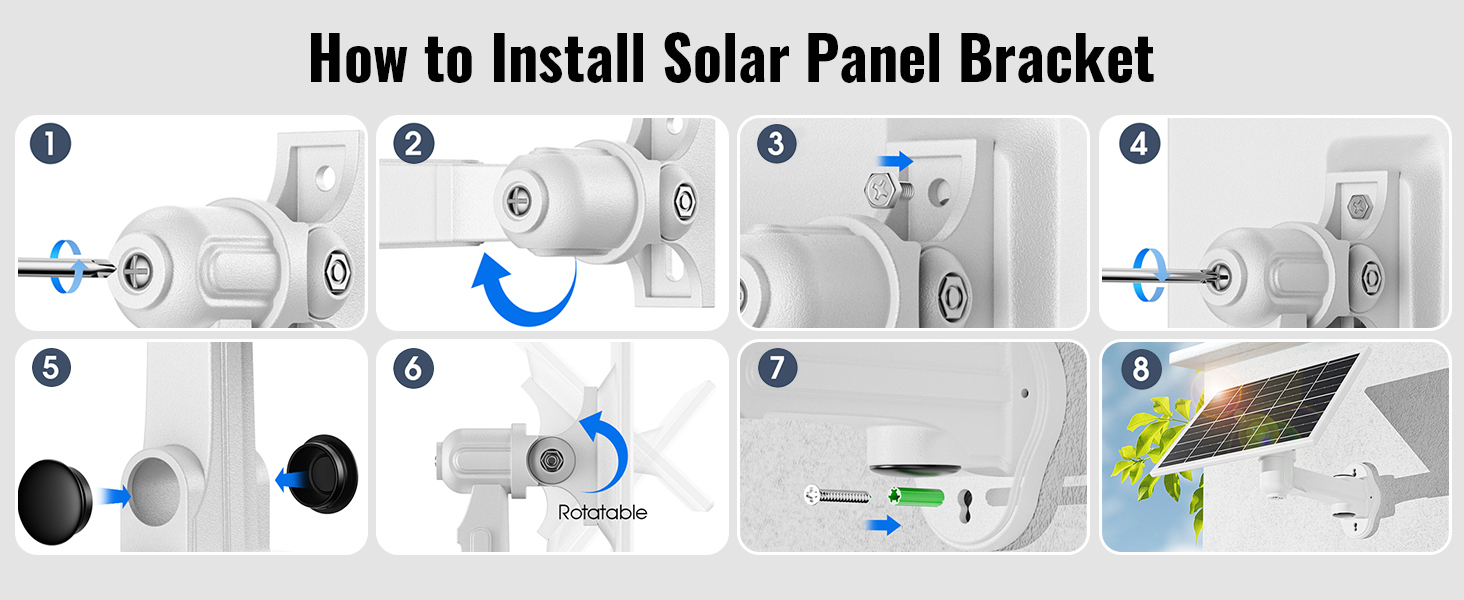 How to Install Solar Panel Bracket

1

2

3

4

5

6

Rotatable

7

8