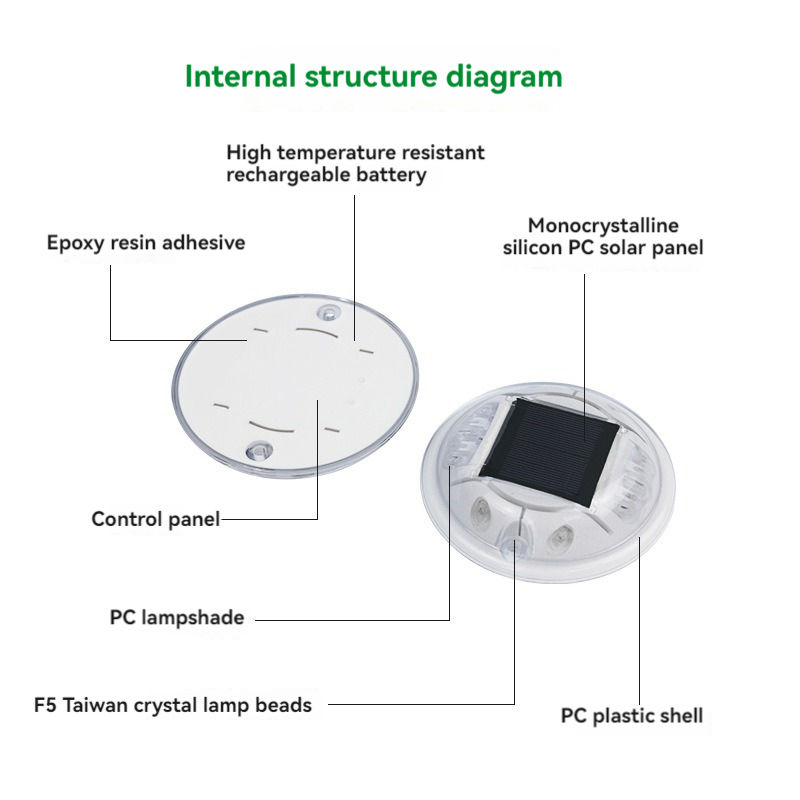 Internal structure diagram

High temperature resistant rechargeable battery

Epoxy resin adhesive

Monocrystalline silicon PC solar panel

Control panel

PC lampshade

F5 Taiwan crystal lamp beads

PC plastic shell